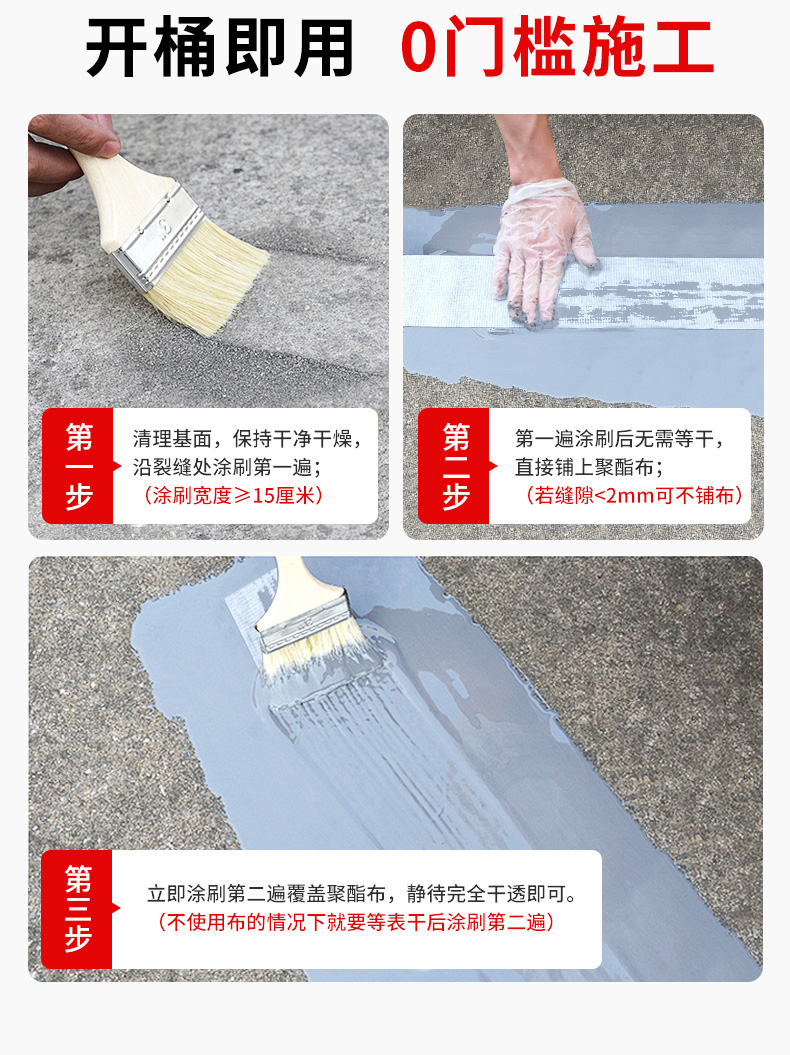 开桶即用 0门槛施工

第一步

清理基面，保持干净干燥，沿裂缝处涂刷第一遍；
（涂刷宽度≥15厘米）

第二步

第一遍涂刷后无需等干，直接铺上聚酯布；
（若缝隙<2mm可不铺布）

第三步

立即涂刷第二遍覆盖聚酯布，静待完全干透即可。
（不使用布的情况下就要等表干后涂刷第二遍）